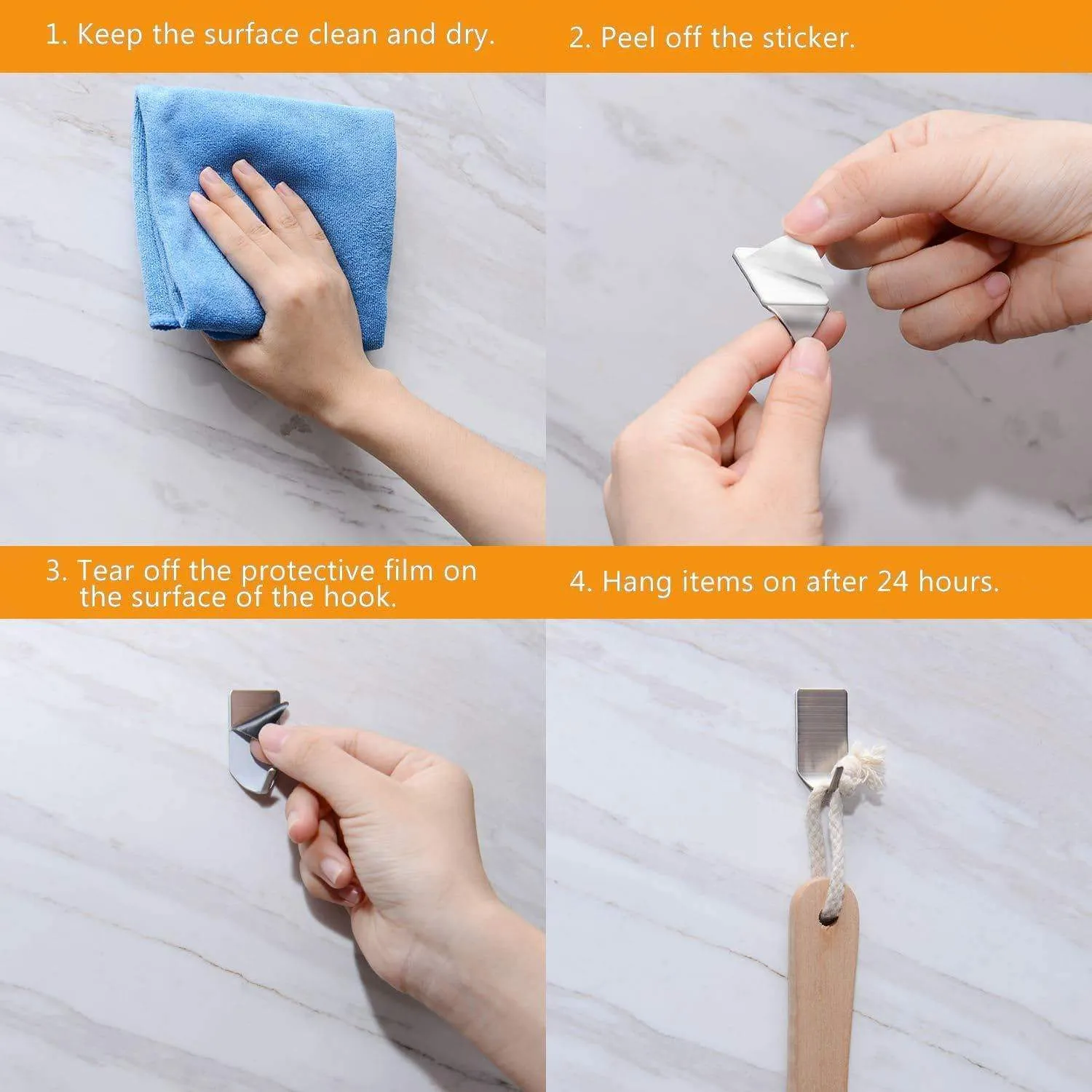 1. Keep the surface clean and dry.

2. Peel off the sticker.

3. Tear off the protective film on the surface of the hook.

4. Hang items on after 24 hours.