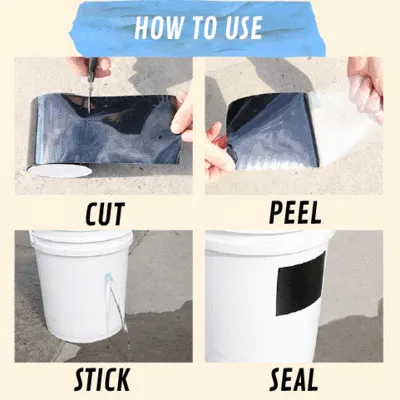 HOW TO USE

CUT

PEEL

STICK

SEAL